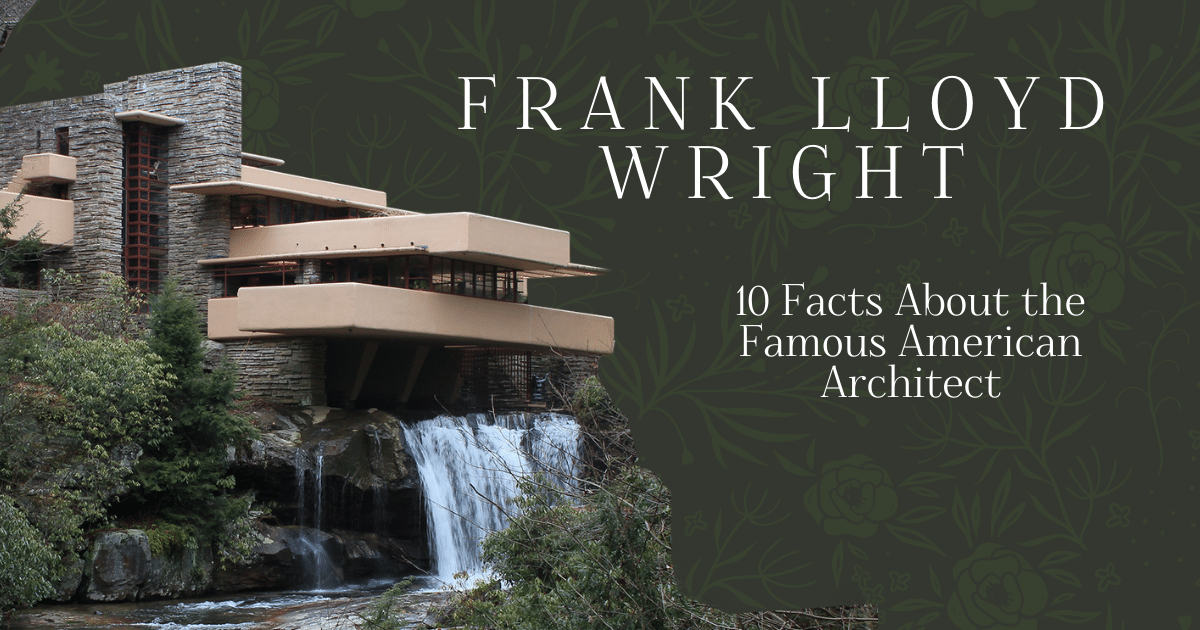 FRANK LLOYD WRIGHT

10 Facts About the Famous American Architect