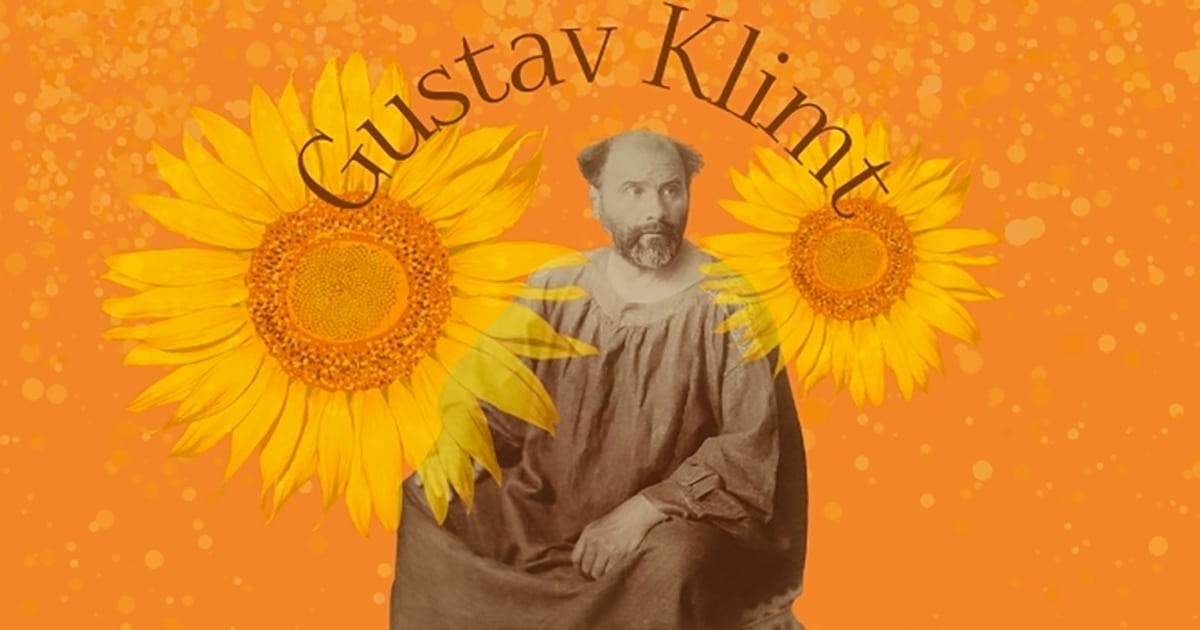 Gustav Klimt