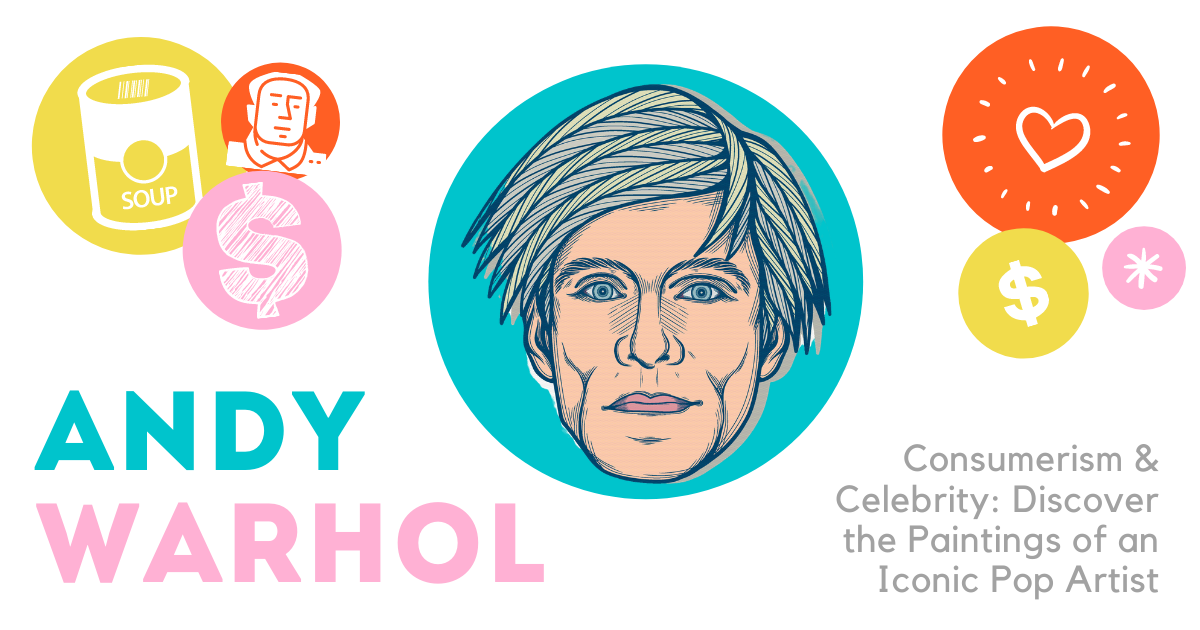 SOUP

$

$

ANDY
WARHOL

Consumerism & Celebrity: Discover the Paintings of an Iconic Pop Artist