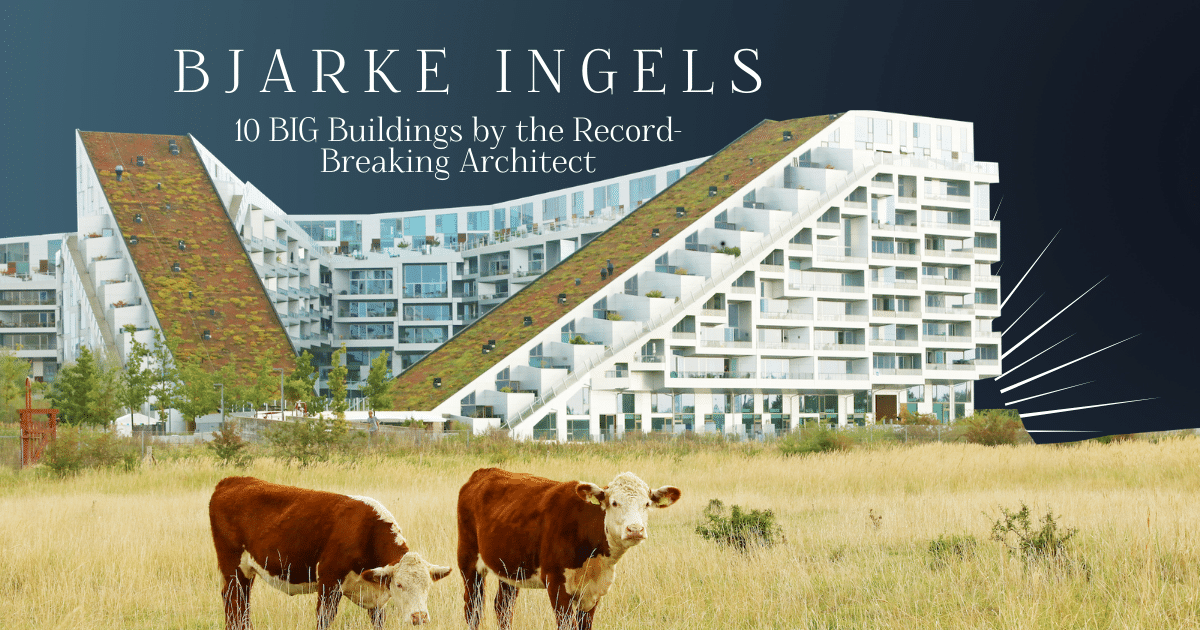 BJARKE INGELS

10 BIG Buildings by the Record-Breaking Architect