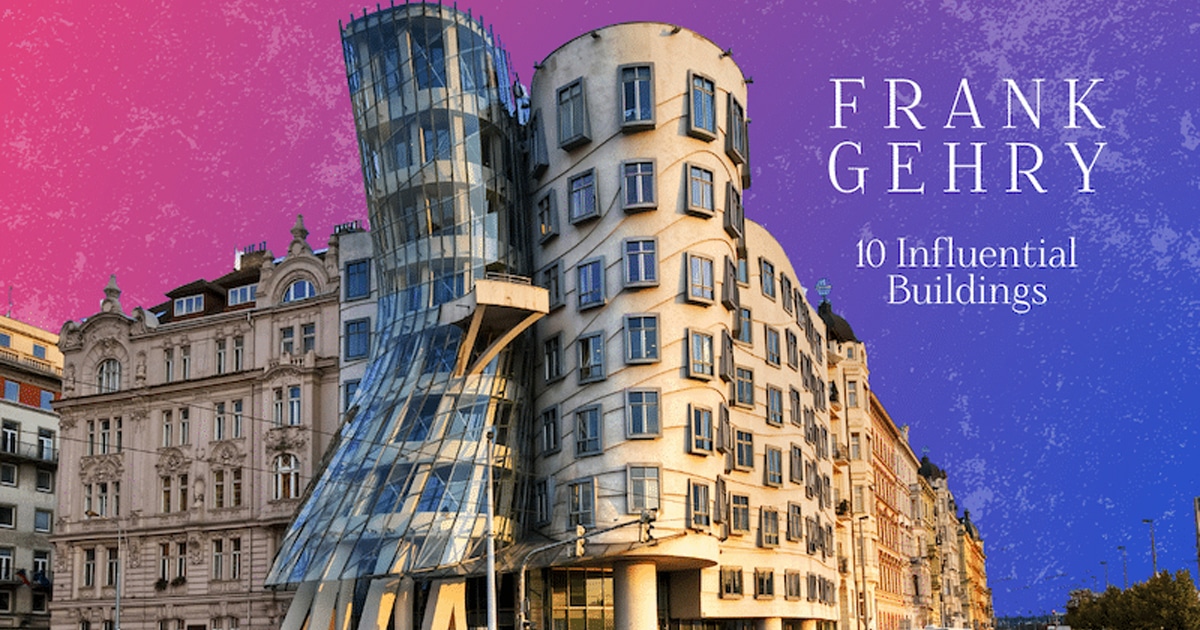 FRANK GEHRY

10 Influential Buildings