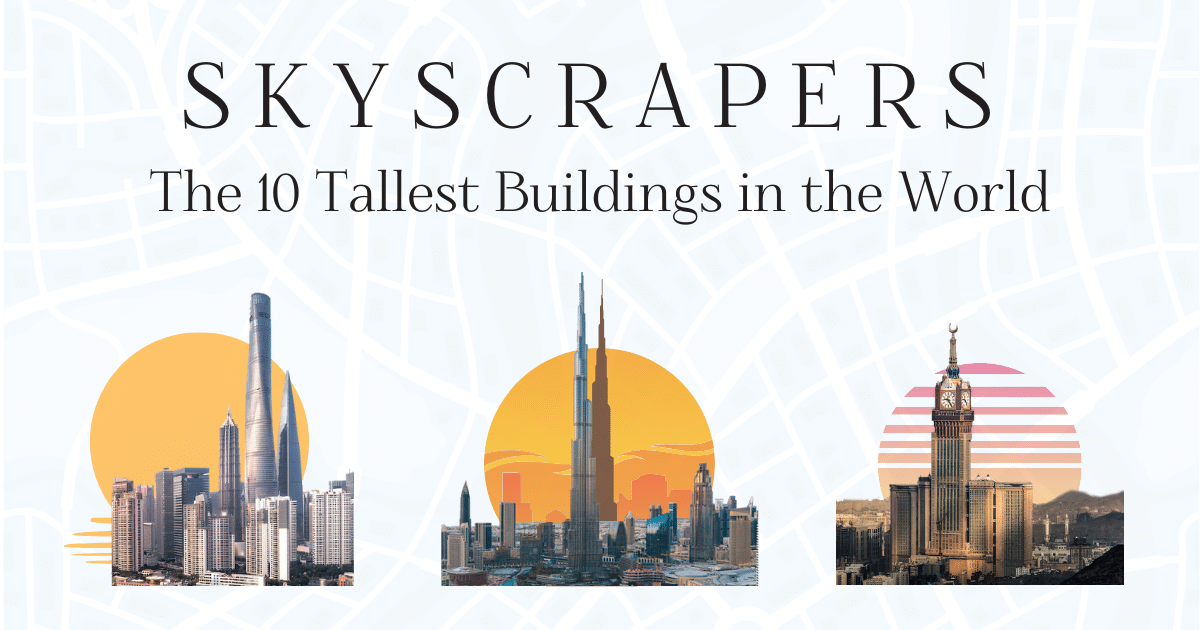 SKYSCRAPERS

The 10 Tallest Buildings in the World