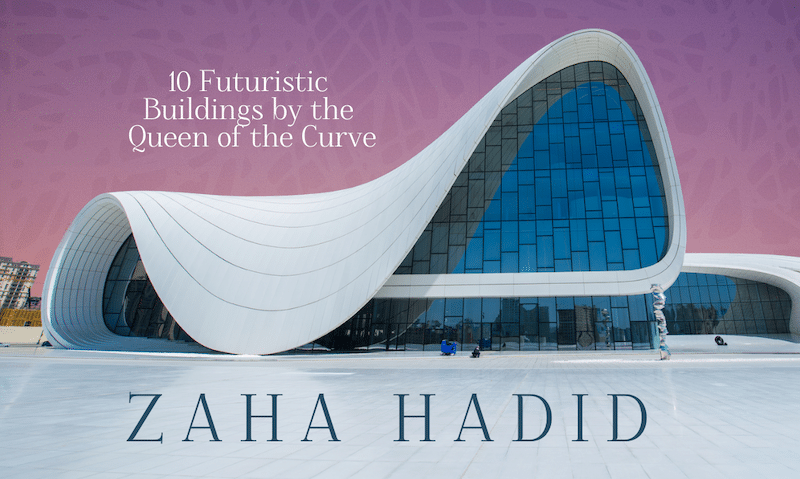 10 Futuristic Buildings by the Queen of the Curve

ZAHA HADID