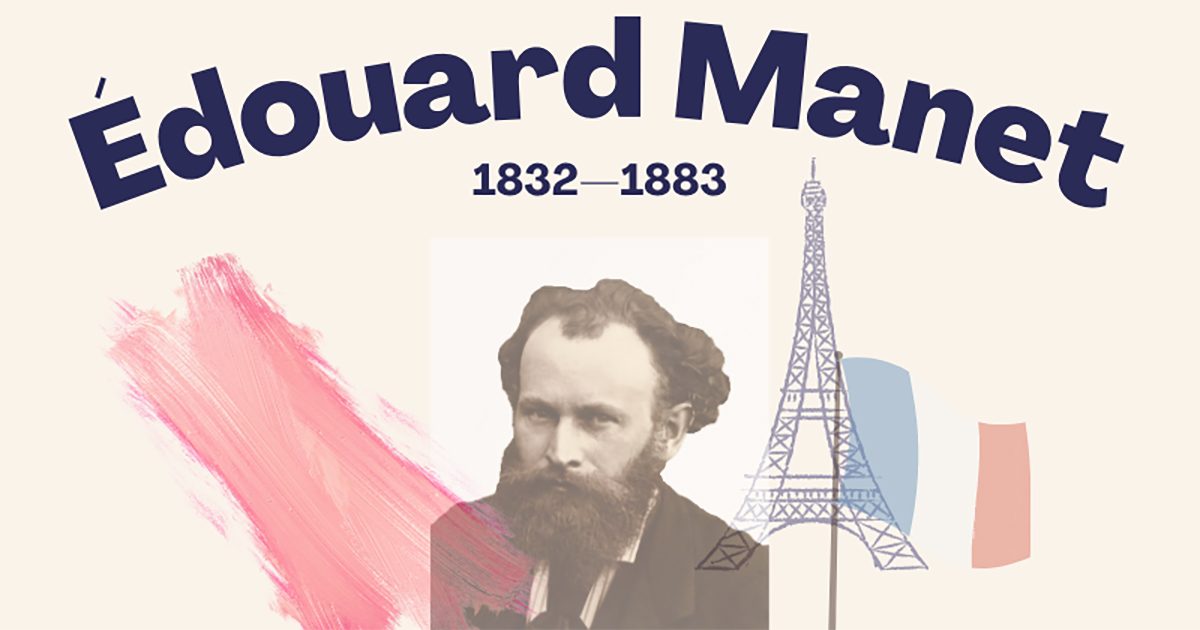 Édouard Manet
1832—1883