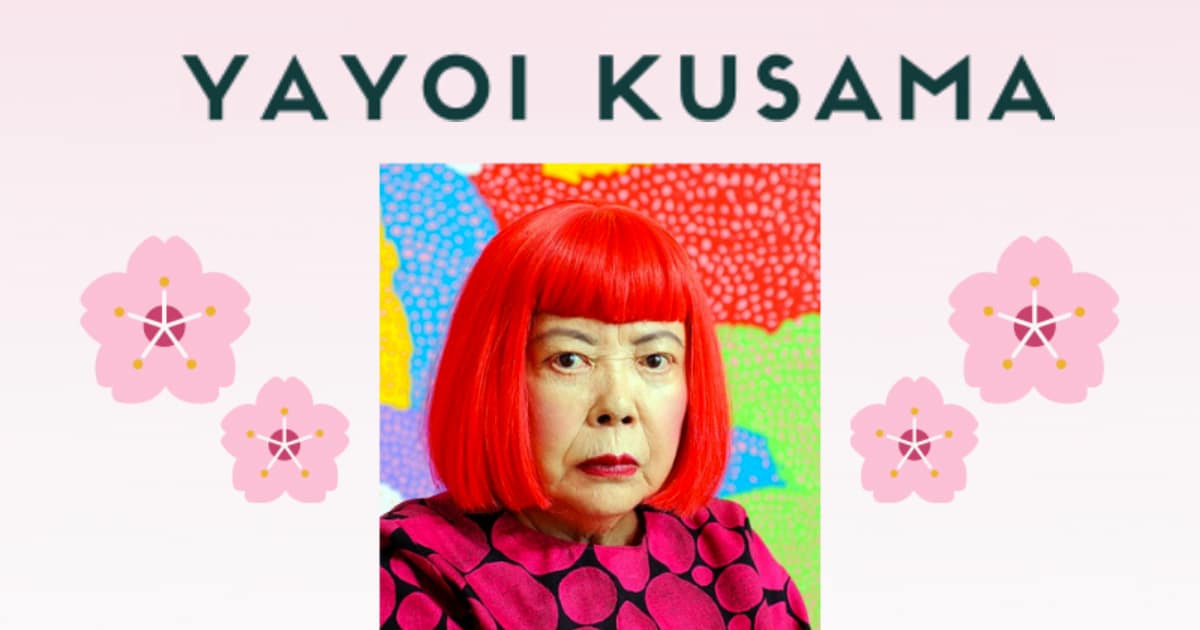 YAYOI KUSAMA