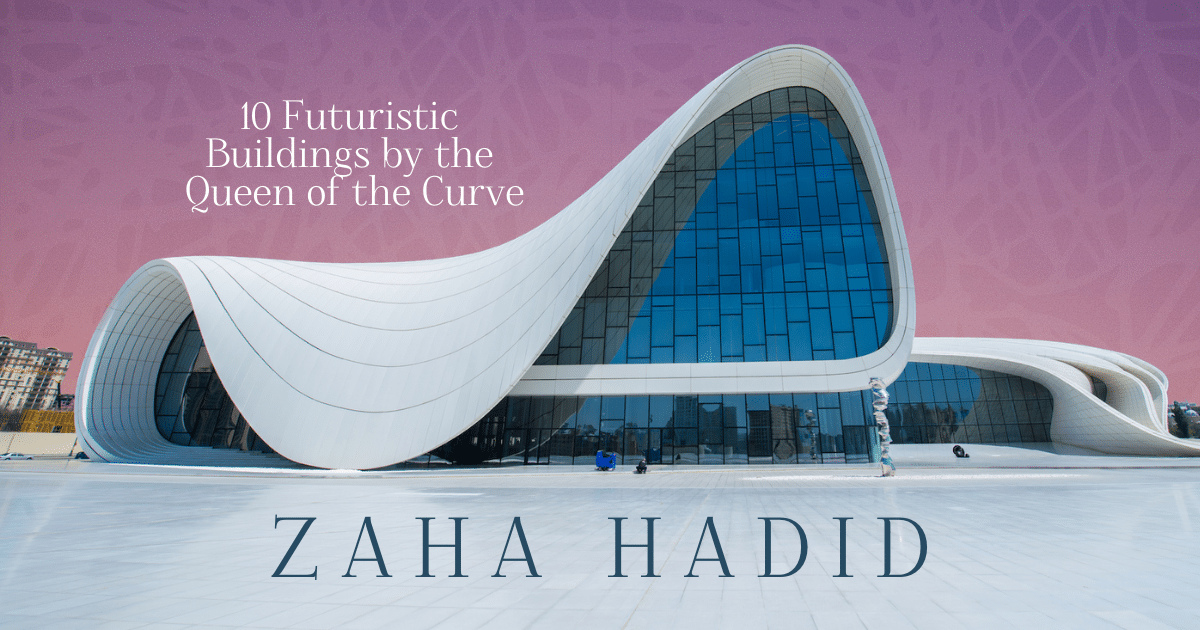 10 Futuristic Buildings by the Queen of the Curve

ZAHA HADID