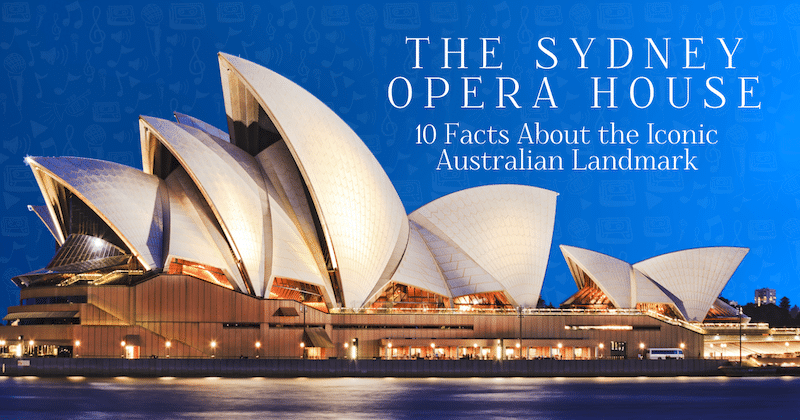 THE SYDNEY OPERA HOUSE

10 Facts About the Iconic Australian Landmark