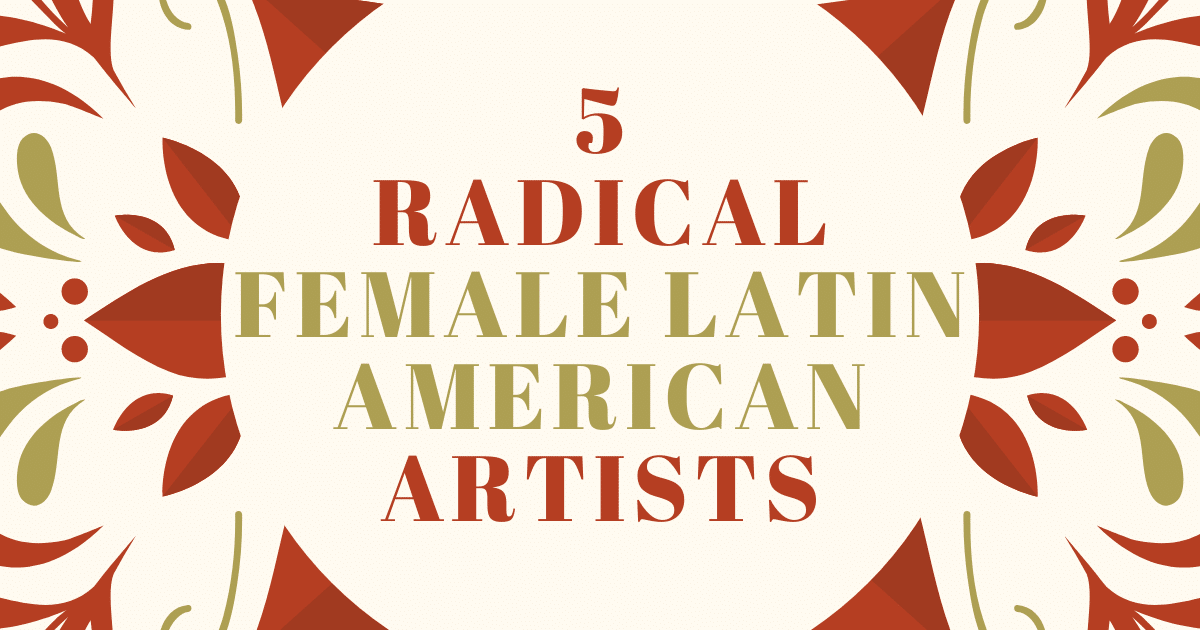 5
RADICAL
FEMALE LATIN
AMERICAN
ARTISTS