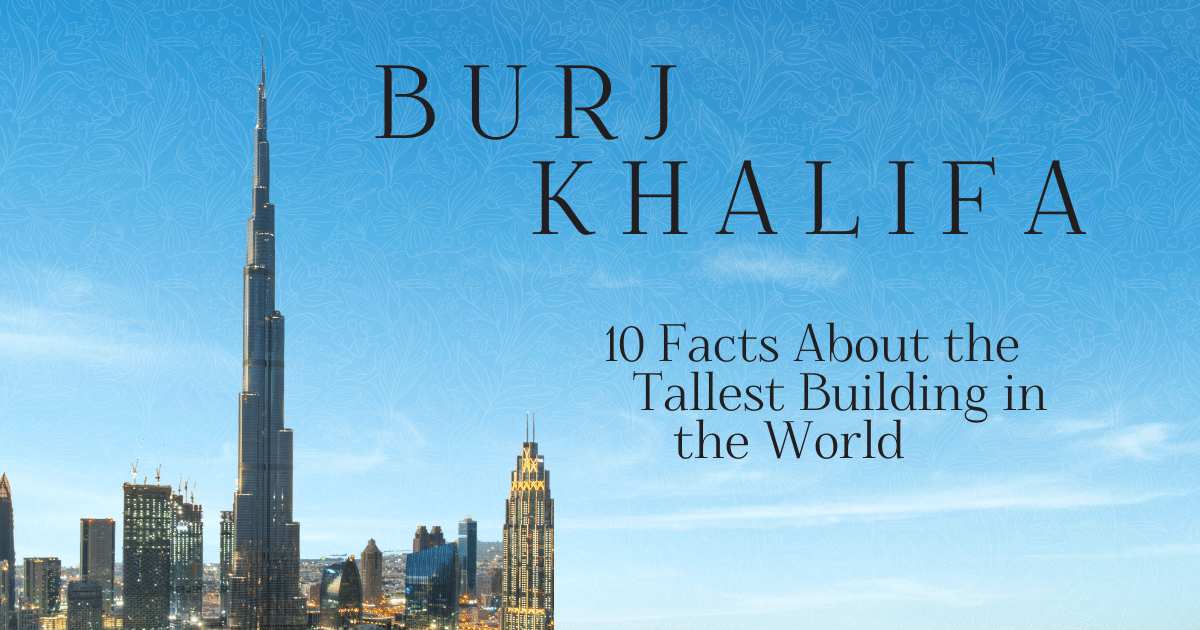 BURJ
KHALIFA

10 Facts About the Tallest Building in the World