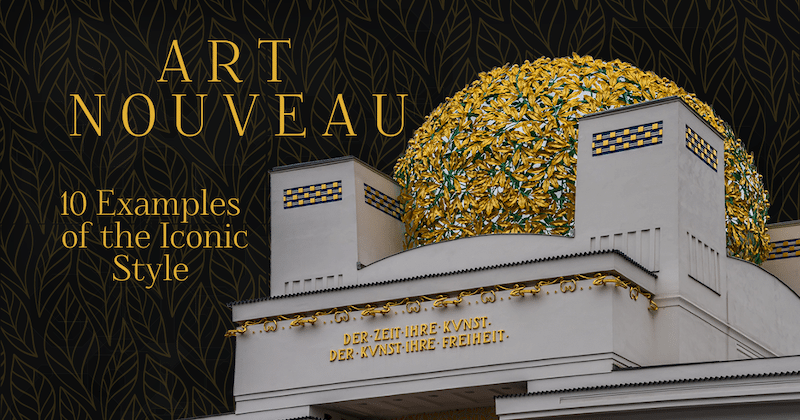 ART NOUVEAU

10 Examples of the Iconic Style

DER·ZEIT·IHRE·KVNST·
DER·KVNST·IHRE·FREIHEIT·