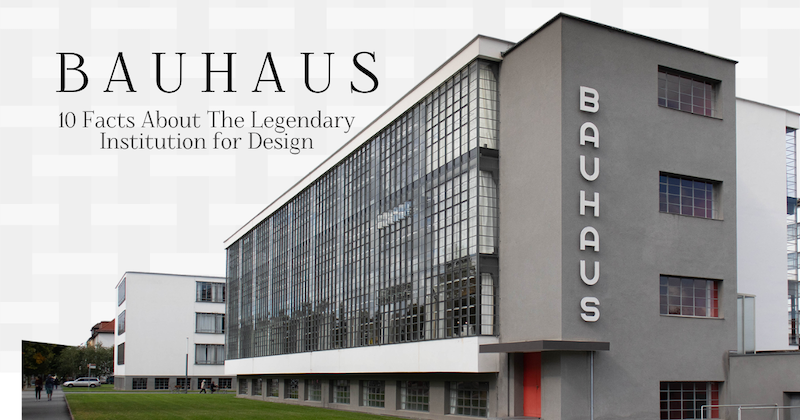 BAUHAUS

10 Facts About The Legendary Institution for Design

BAUHAUS