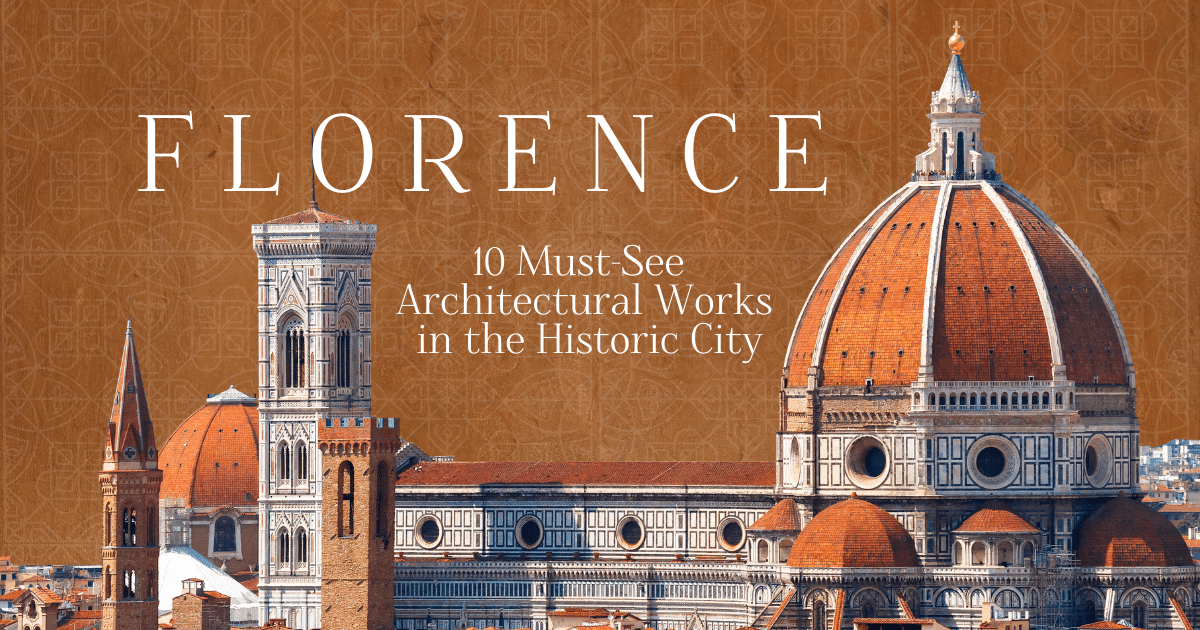 FLORENCE

10 Must-See Architectural Works in the Historic City